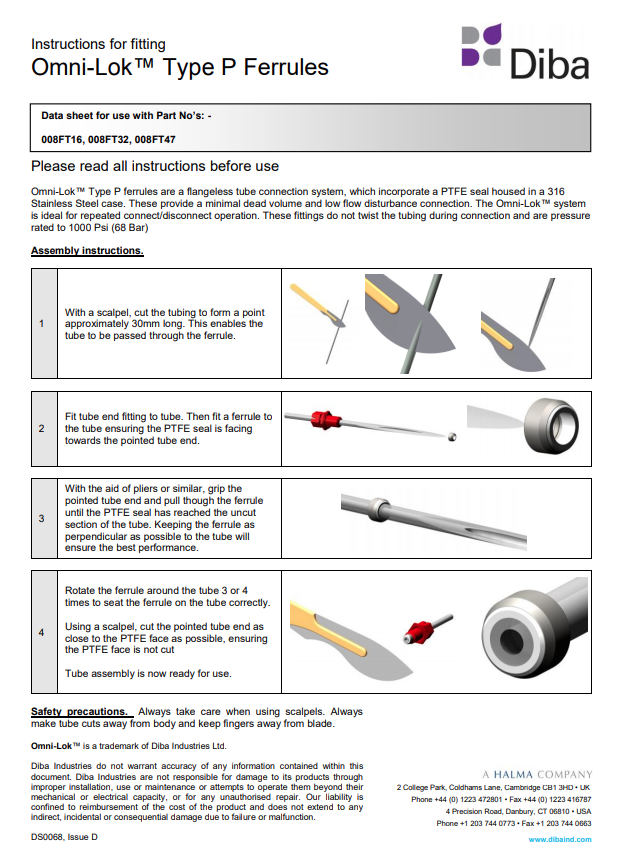 Instructions for fitting
Omni-Lok™ Type P Ferrules

Diba

Data sheet for use with Part No's: -

008FT16, 008FT32, 008FT47

Please read all instructions before use

Omni-Lok™ Type P ferrules are a flangeless tube connection system, which incorporate a PTFE seal housed in a 316 Stainless Steel case. These provide a minimal dead volume and low flow disturbance connection. The Omni-Lok™ system is ideal for repeated connect/disconnect operation. These fittings do not twist the tubing during connection and are pressure rated to 1000 Psi (68 Bar)

Assembly instructions.

| 1 | With a scalpel, cut the tubing to form a point approximately 30mm long. This enables the tube to be passed through the ferrule. |
|---|---|
| 2 | Fit tube end fitting to tube. Then fit a ferrule to the tube ensuring the PTFE seal is facing towards the pointed tube end. |
| 3 | With the aid of pliers or similar, grip the pointed tube end and pull though the ferrule until the PTFE seal has reached the uncut section of the tube. Keeping the ferrule as perpendicular as possible to the tube will ensure the best performance. |
| 4 | Rotate the ferrule around the tube 3 or 4 times to seat the ferrule on the tube correctly. Using a scalpel, cut the pointed tube end as close to the PTFE face as possible, ensuring the PTFE face is not cut Tube assembly is now ready for use. |

Safety precautions. Always take care when using scalpels. Always make tube cuts away from body and keep fingers away from blade.

Omni-Lok™ is a trademark of Diba Industries Ltd.

Diba Industries do not warrant accuracy of any information contained within this document. Diba Industries are not responsible for damage to its products through improper installation, use or maintenance or attempts to operate them beyond their mechanical or electrical capacity, or for any unauthorised repair. Our liability is confined to reimbursement of the cost of the product and does not extend to any indirect, incidental or consequential damage due to failure or malfunction.

DS0068, Issue D

A HALMA COMPANY
2 College Park, Coldhams Lane, Cambridge CB1 3HD • UK
Phone +44 (0) 1223 472801 • Fax +44 (0) 1223 416787
4 Precision Road, Danbury, CT 06810 • USA
Phone +1 203 744 0773 • Fax +1 203 744 0663
www.dibaind.com