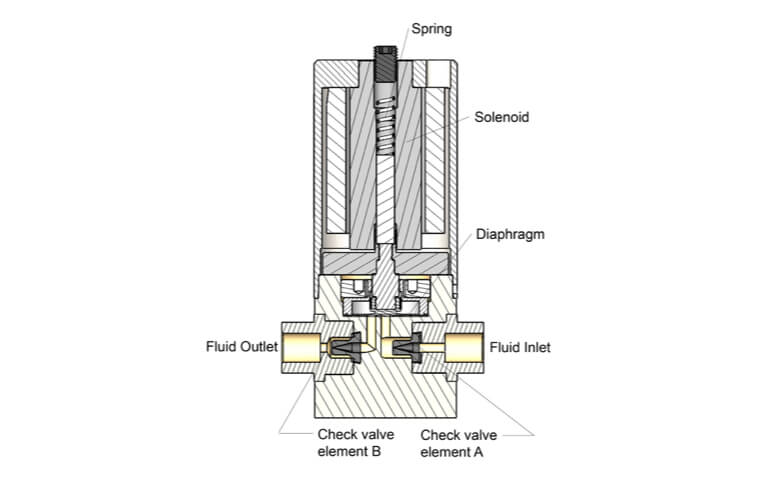 Spring

Solenoid

Diaphragm

Fluid Outlet

Fluid Inlet

Check valve element B

Check valve element A